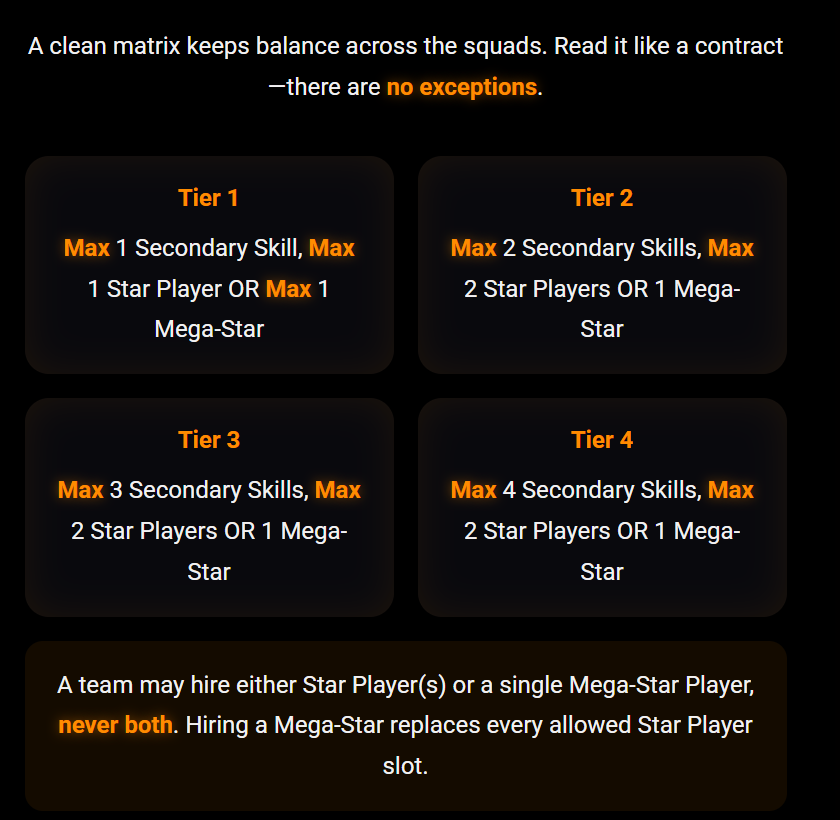 A clean matrix keeps balance across the squads. Read it like a contract—there are no exceptions.

Tier 1

Max 1 Secondary Skill, Max 1 Star Player OR Max 1 Mega-Star

Tier 2

Max 2 Secondary Skills, Max 2 Star Players OR 1 Mega-Star

Tier 3

Max 3 Secondary Skills, Max 2 Star Players OR 1 Mega-Star

Tier 4

Max 4 Secondary Skills, Max 2 Star Players OR 1 Mega-Star

A team may hire either Star Player(s) or a single Mega-Star Player, never both. Hiring a Mega-Star replaces every allowed Star Player slot.